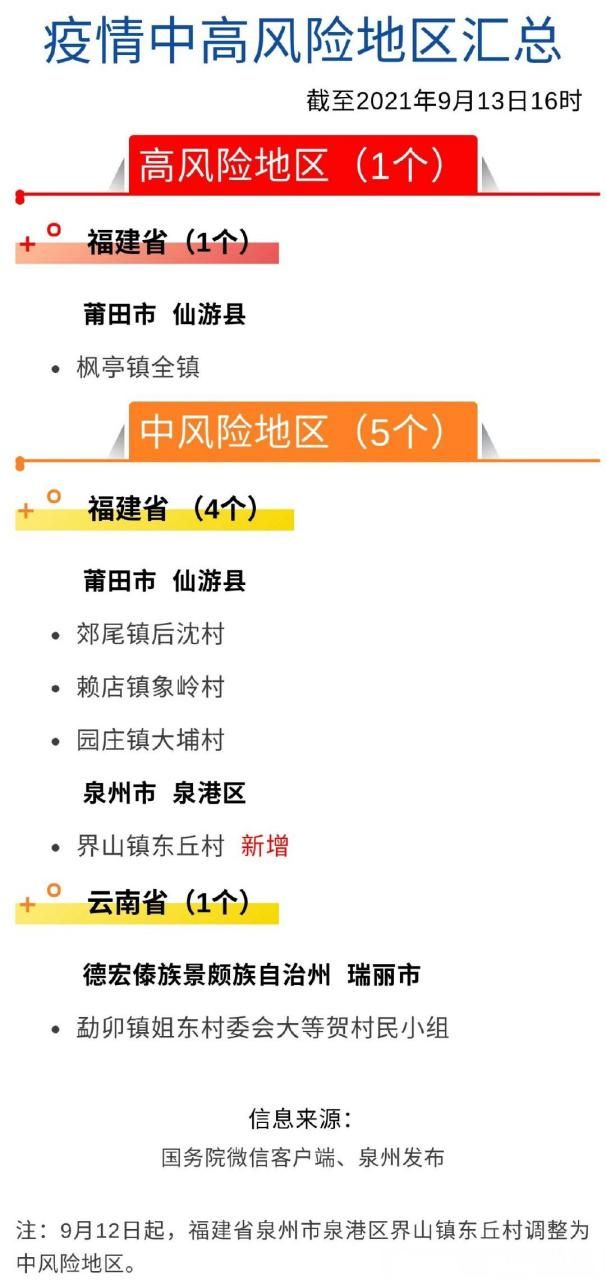 疫情中高风险地区汇总

截至2021年9月13日16时

高风险地区（1个）

福建省（1个）

莆田市 仙游县

• 枫亭镇全镇

中风险地区（5个）

福建省 （4个）

莆田市 仙游县

• 郊尾镇后沈村

• 赖店镇象岭村

• 园庄镇大埔村

泉州市 泉港区

• 界山镇东丘村 新增

云南省（1个）

德宏傣族景颇族自治州 瑞丽市

• 勐卯镇姐东村委会大等贺村民小组

信息来源：
国务院微信客户端、泉州发布

注：9月12日起，福建省泉州市泉港区界山镇东丘村调整为中风险地区。