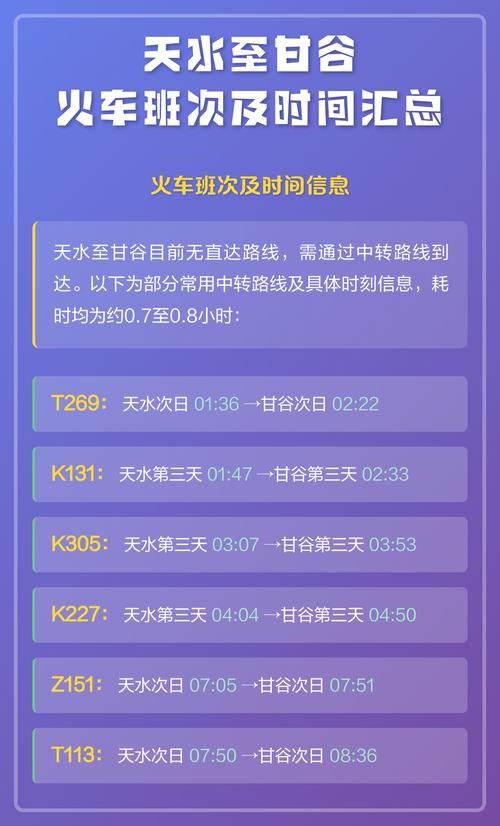 天水至甘谷
火车班次及时间汇总

火车班次及时间信息

天水至甘谷目前无直达路线，需通过中转路线到达。以下为部分常用中转路线及具体时刻信息，耗时均为约0.7至0.8小时：

T269： 天水次日 01:36 →甘谷次日 02:22

K131： 天水第三天 01:47 →甘谷第三天 02:33

K305： 天水第三天 03:07 →甘谷第三天 03:53

K227： 天水第三天 04:04 →甘谷第三天 04:50

Z151： 天水次日 07:05 →甘谷次日 07:51

T113： 天水次日 07:50 →甘谷次日 08:36